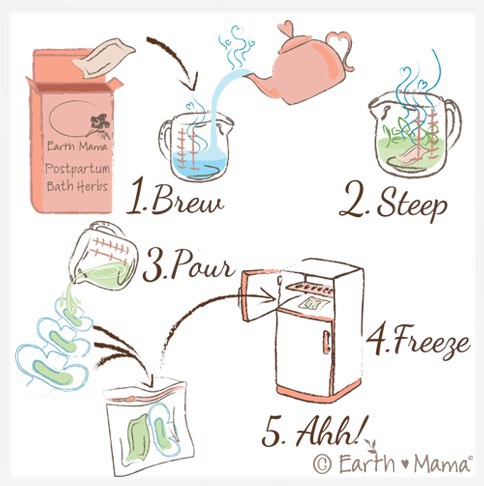 Earth Mama
Postpartum Bath Herbs

1. Brew

2. Steep

3. Pour

4. Freeze

5. Ahh!

© Earth ♥ Mama®